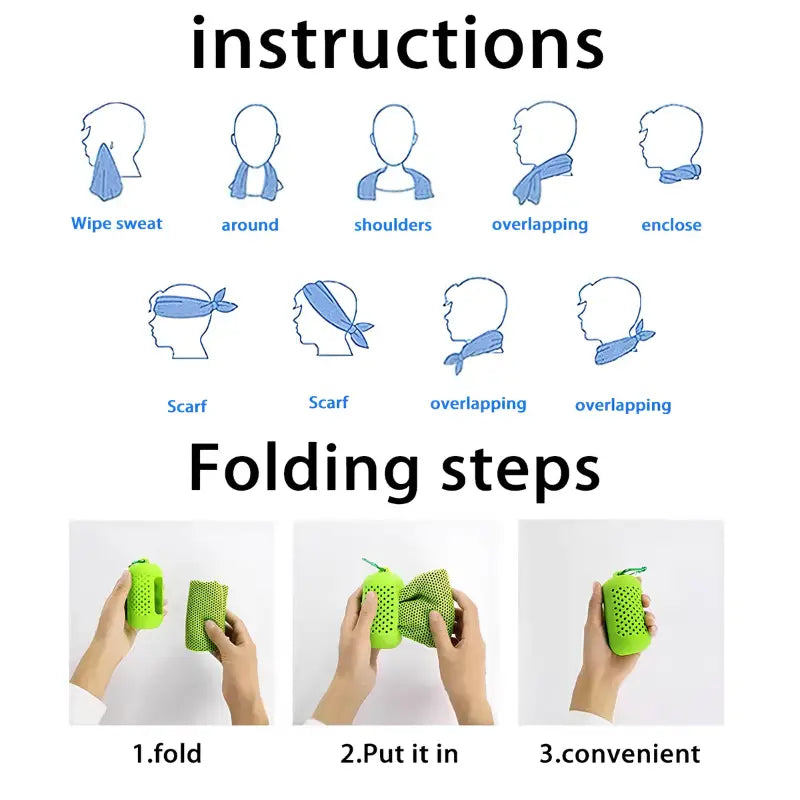 instructions

Wipe sweat
around
shoulders
overlapping
enclose

Scarf
Scarf
overlapping
overlapping

Folding steps

1.fold
2.Put it in
3.convenient