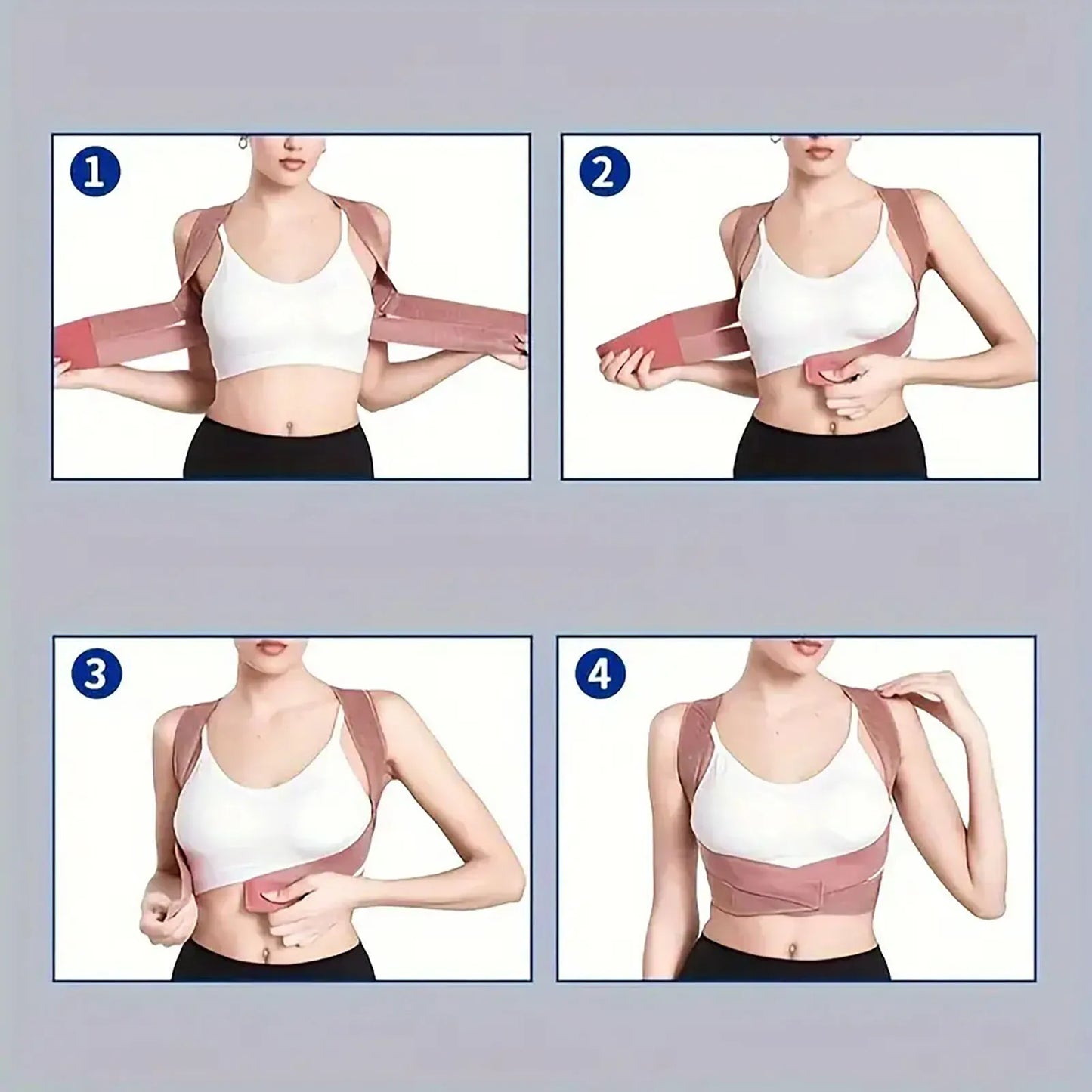 1

2

3

4