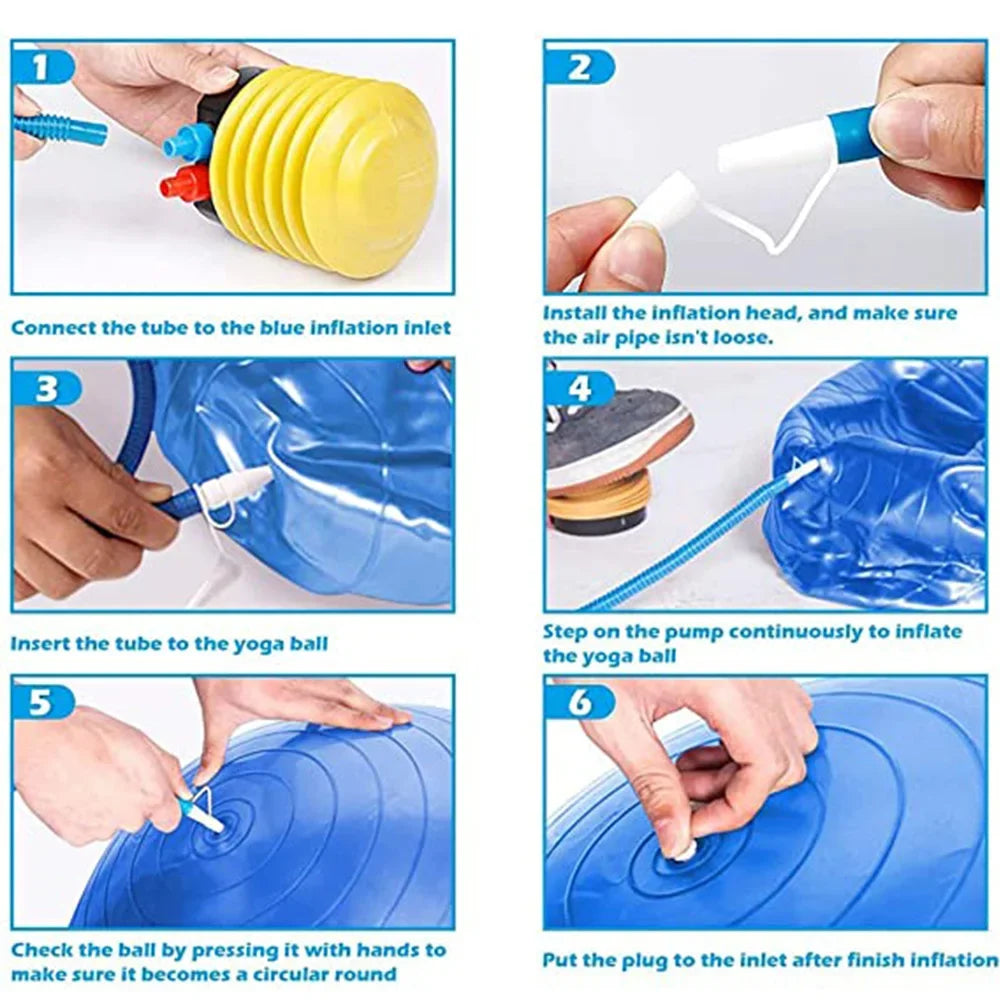 1

Connect the tube to the blue inflation inlet

2

Install the inflation head, and make sure the air pipe isn't loose.

3

Insert the tube to the yoga ball

4

Step on the pump continuously to inflate the yoga ball

5

Check the ball by pressing it with hands to make sure it becomes a circular round

6

Put the plug to the inlet after finish inflation